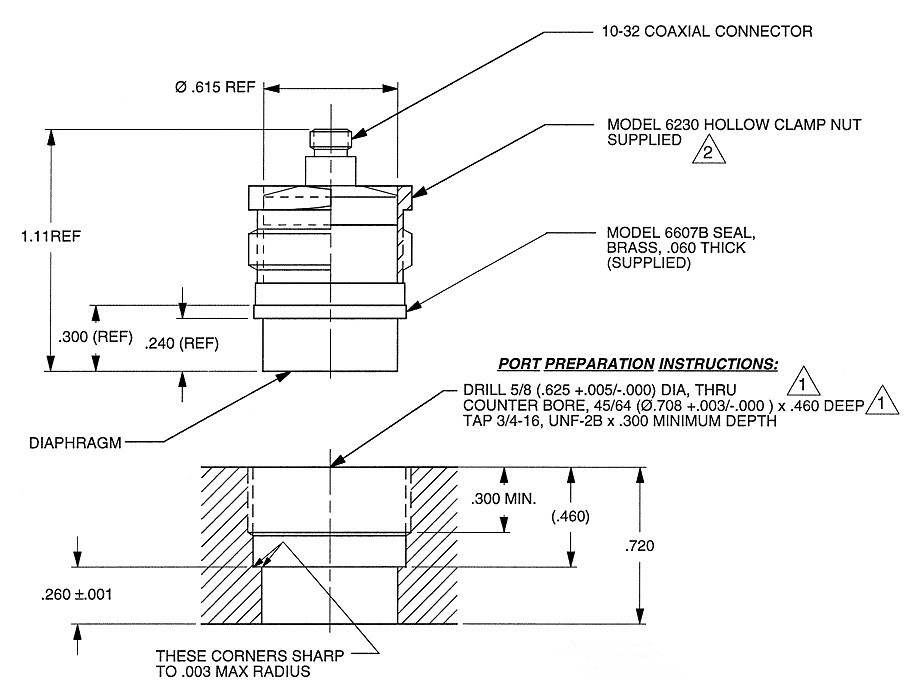 10-32 COAXIAL CONNECTOR

Ø .615 REF

MODEL 6230 HOLLOW CLAMP NUT SUPPLIED 2

1.11REF

MODEL 6607B SEAL, BRASS, .060 THICK (SUPPLIED)

.300 (REF)

.240 (REF)

PORT PREPARATION INSTRUCTIONS:

DRILL 5/8 (.625 +.005/-.000) DIA, THRU 1
COUNTER BORE, 45/64 (Ø.708 +.003/-.000 ) x .460 DEEP 1
TAP 3/4-16, UNF-2B x .300 MINIMUM DEPTH

DIAPHRAGM

.300 MIN.

(.460)

.720

.260 ±.001

THESE CORNERS SHARP TO .003 MAX RADIUS