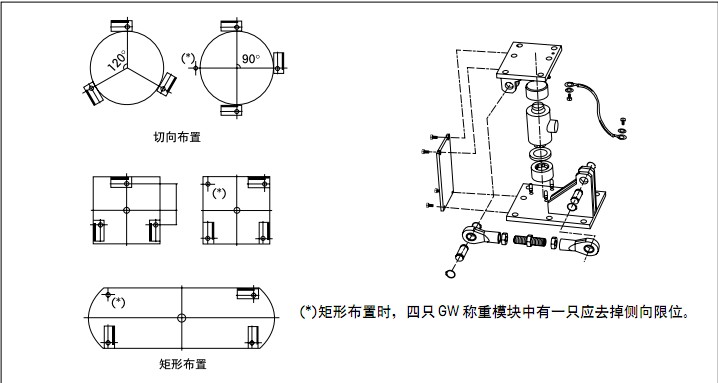 120°

(*)

90°

切向布置

(*)

(*)

矩形布置

(*)矩形布置时，四只 GW 称重模块中有一只应去掉侧向限位。