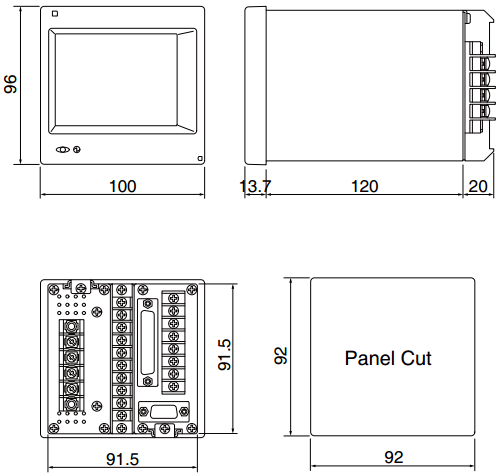 96

100

13.7 120 20

91.5

91.5

92

Panel Cut

92